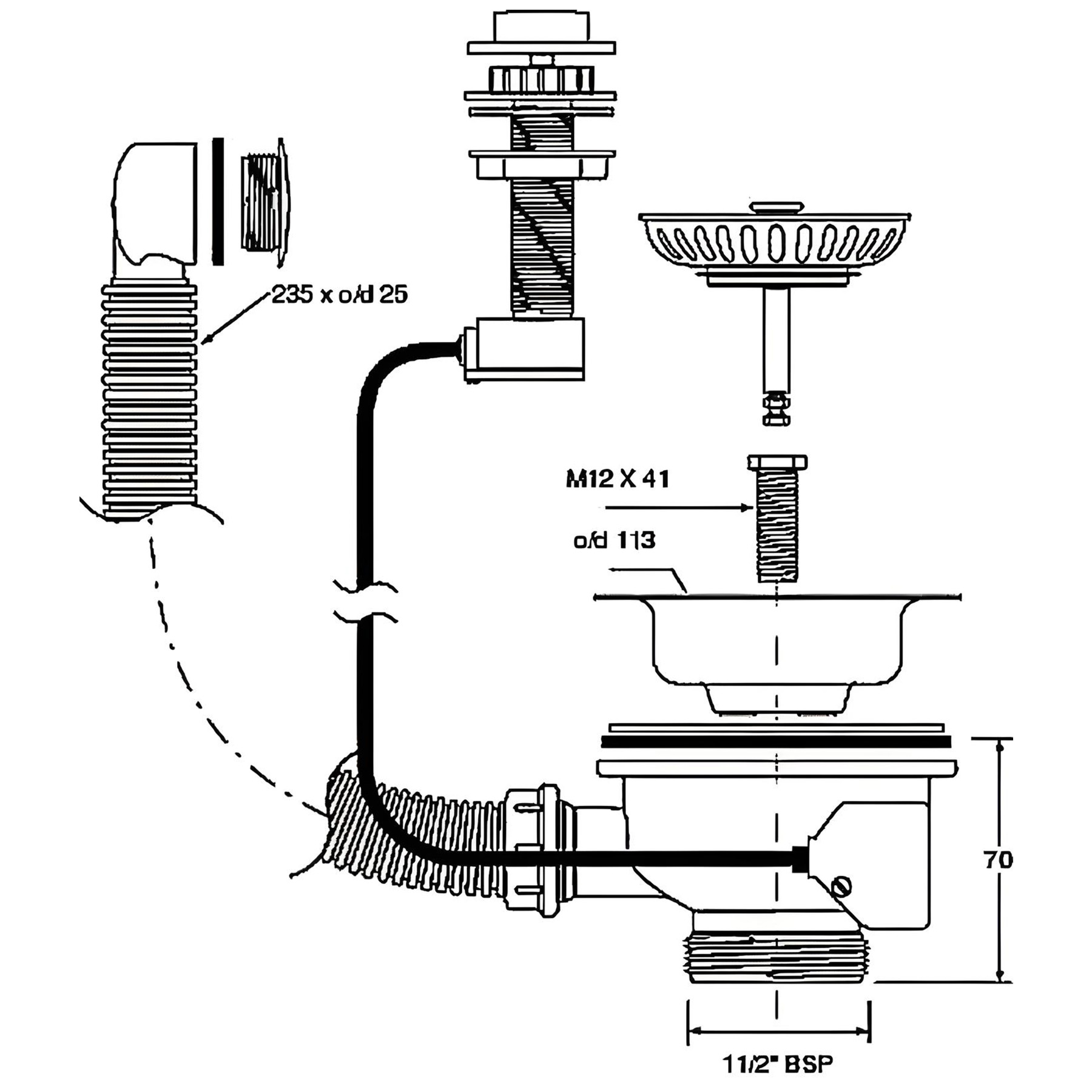 235 x o/d 25

M12 X 41

o/d 113

70

11/2" BSP