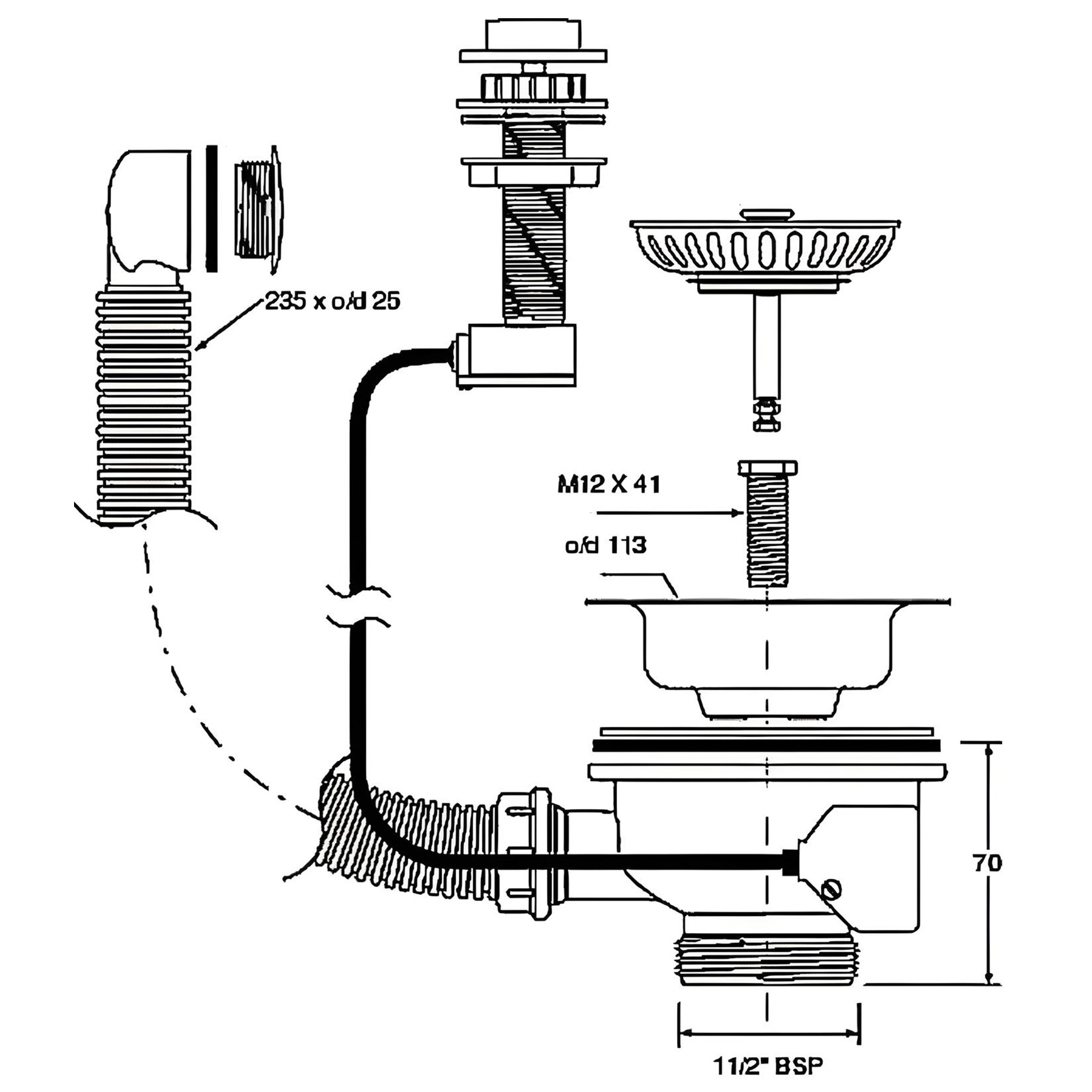 235 x o/d 25

M12 X 41

o/d 113

70

11/2" BSP